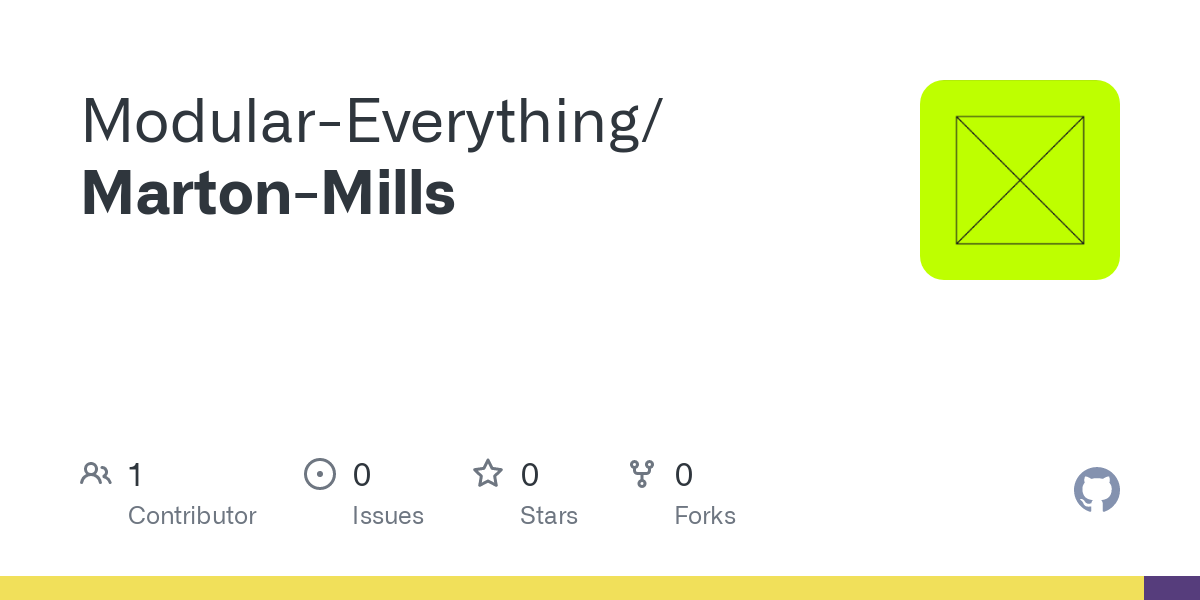 Modular-Everything/
Marton-Mills

1
Contributor

0
Issues

0
Stars

0
Forks